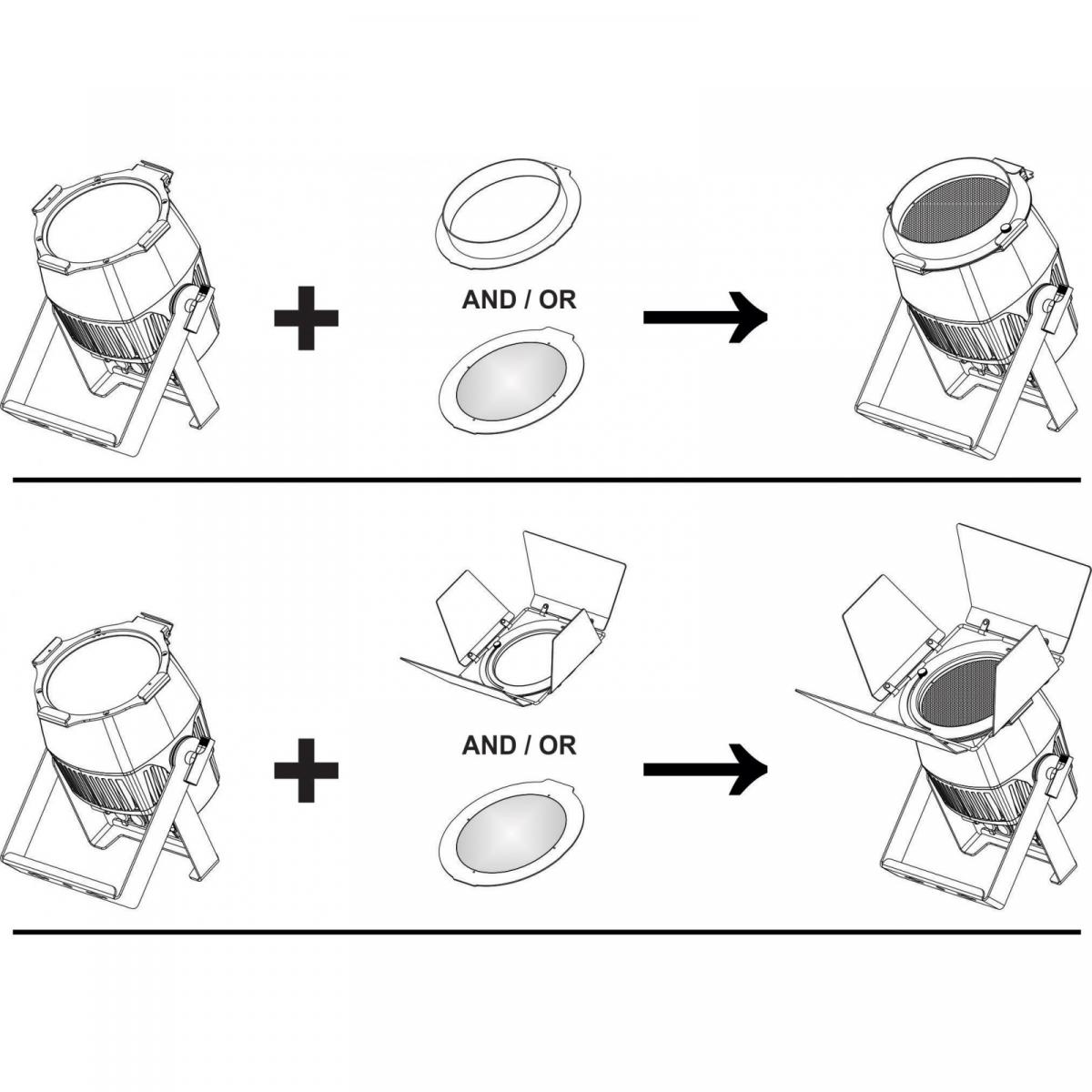 AND / OR

AND / OR